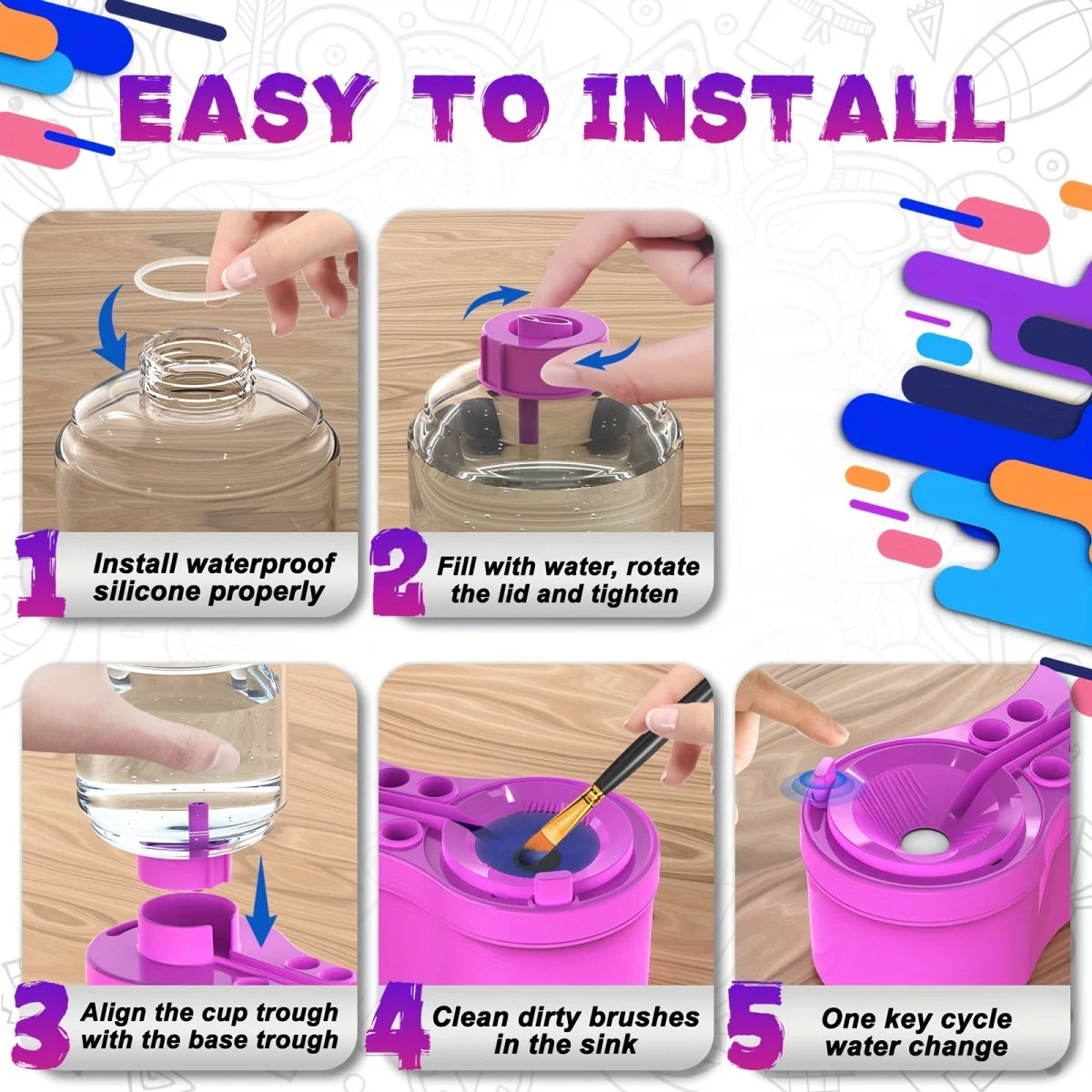 EASY TO INSTALL

1 Install waterproof silicone properly

2 Fill with water, rotate the lid and tighten

3 Align the cup trough with the base trough

4 Clean dirty brushes in the sink

5 One key cycle water change