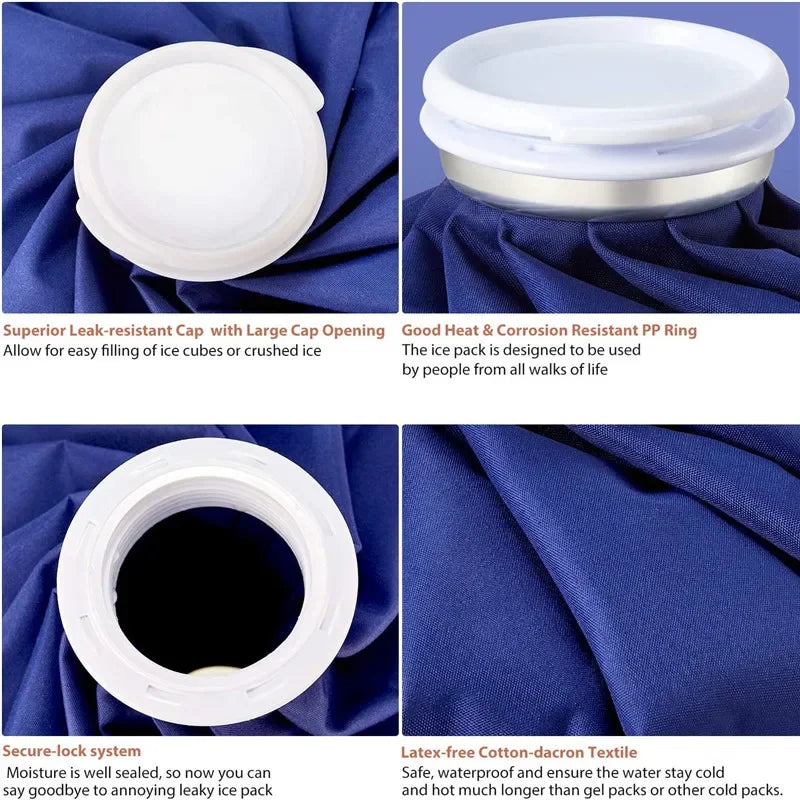 Superior Leak-resistant Cap with Large Cap Opening
Allow for easy filling of ice cubes or crushed ice

Good Heat & Corrosion Resistant PP Ring
The ice pack is designed to be used by people from all walks of life

Secure-lock system
Moisture is well sealed, so now you can say goodbye to annoying leaky ice pack

Latex-free Cotton-dacron Textile
Safe, waterproof and ensure the water stay cold and hot much longer than gel packs or other cold packs.