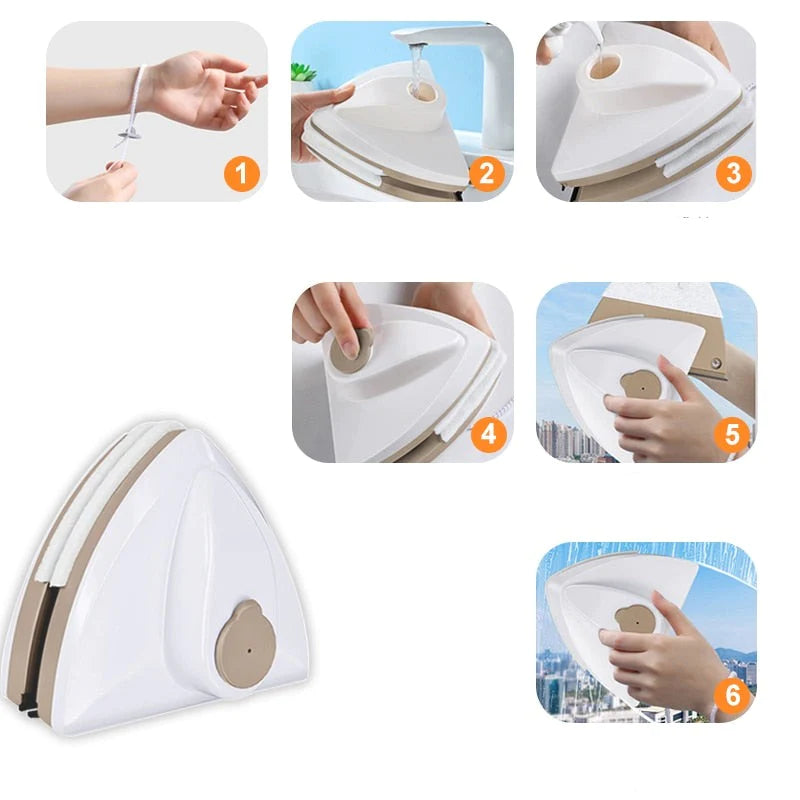 1

2

3

4

5

6