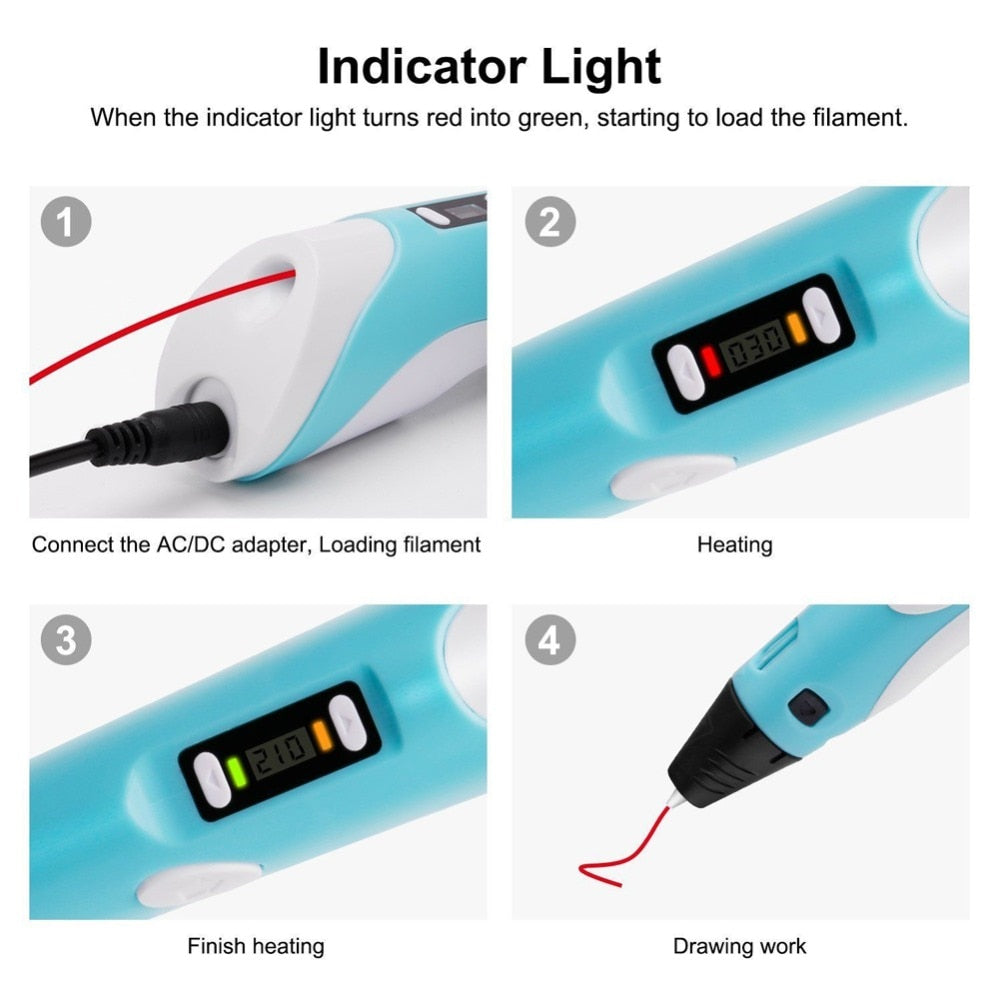 Indicator Light

When the indicator light turns red into green, starting to load the filament.

1

Connect the AC/DC adapter, Loading filament

2

030

Heating

3

210

Finish heating

4

Drawing work