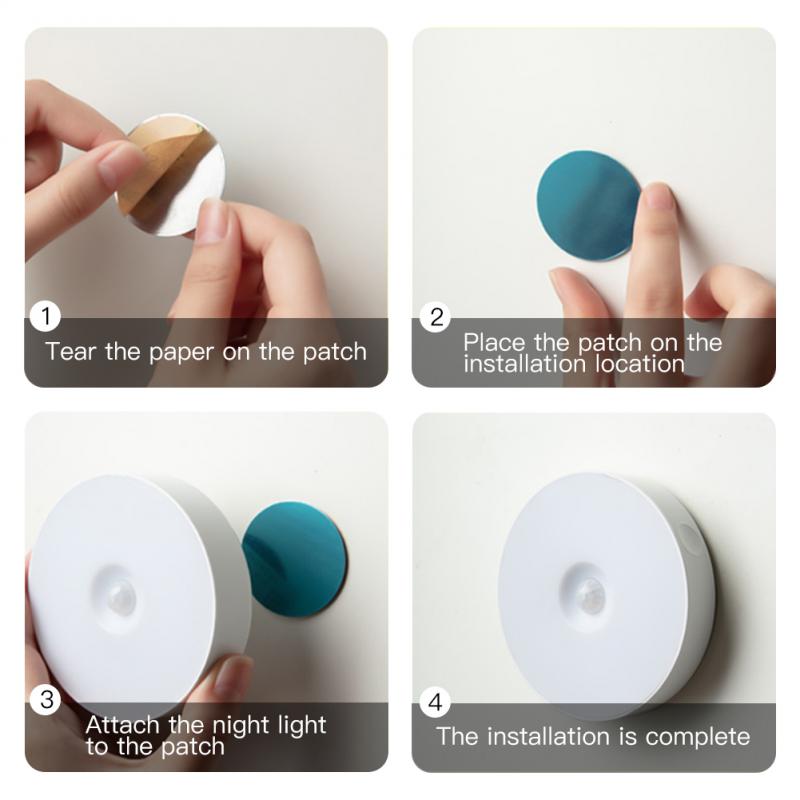 1
Tear the paper on the patch

2
Place the patch on the installation location

3
Attach the night light to the patch

4
The installation is complete