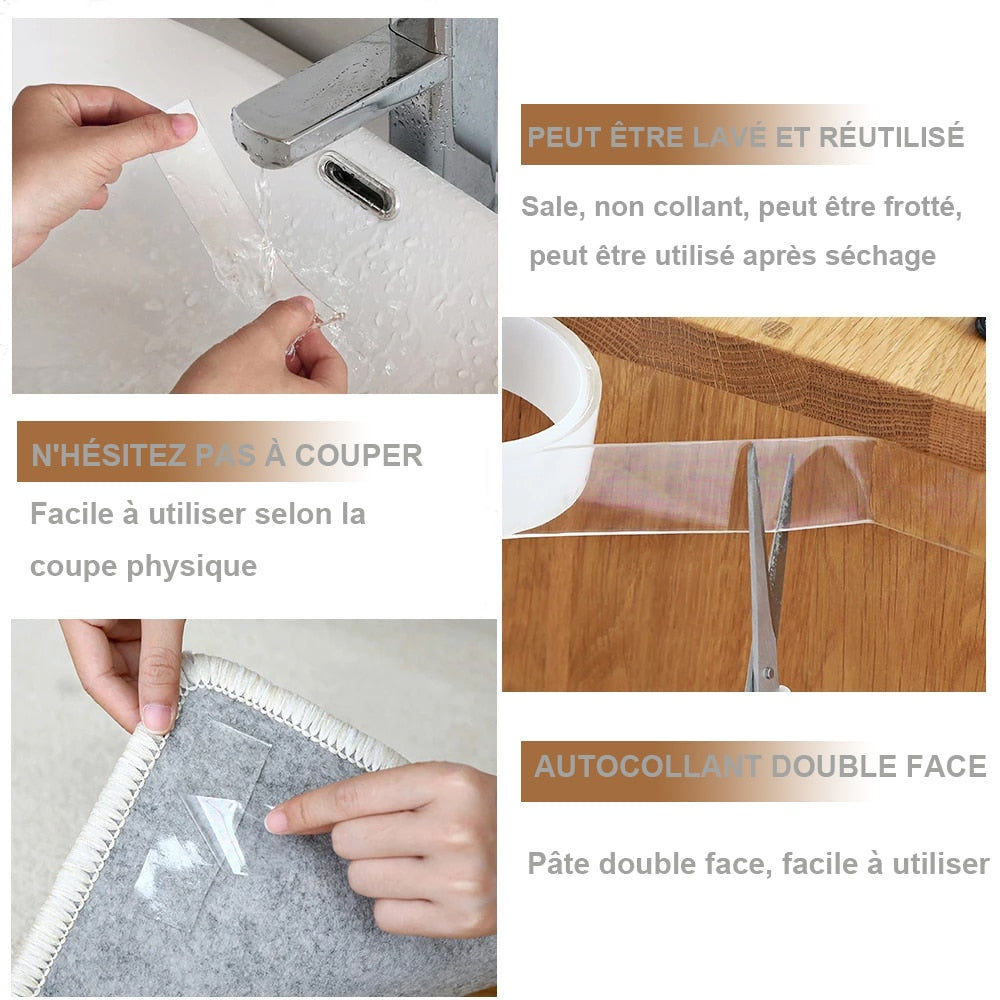 PEUT ÊTRE LAVÉ ET RÉUTILISÉ

Sale, non collant, peut être frotté, peut être utilisé après séchage

N'HÉSITEZ PAS À COUPER

Facile à utiliser selon la coupe physique

AUTOCOLLANT DOUBLE FACE

Pâte double face, facile à utiliser