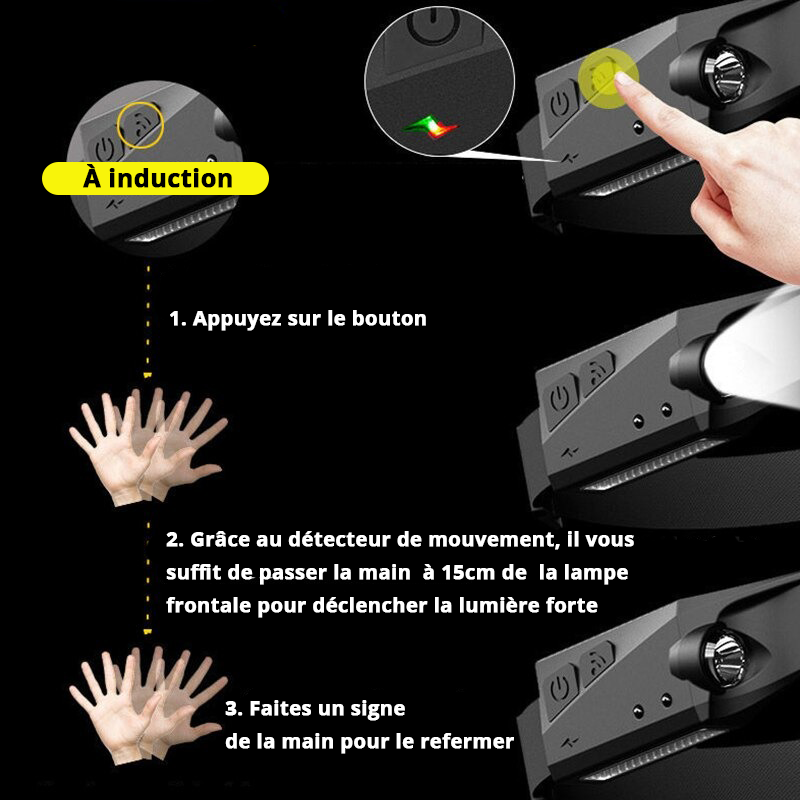 À induction

1. Appuyez sur le bouton

2. Grâce au détecteur de mouvement, il vous suffit de passer la main à 15cm de la lampe frontale pour déclencher la lumière forte

3. Faites un signe de la main pour le refermer